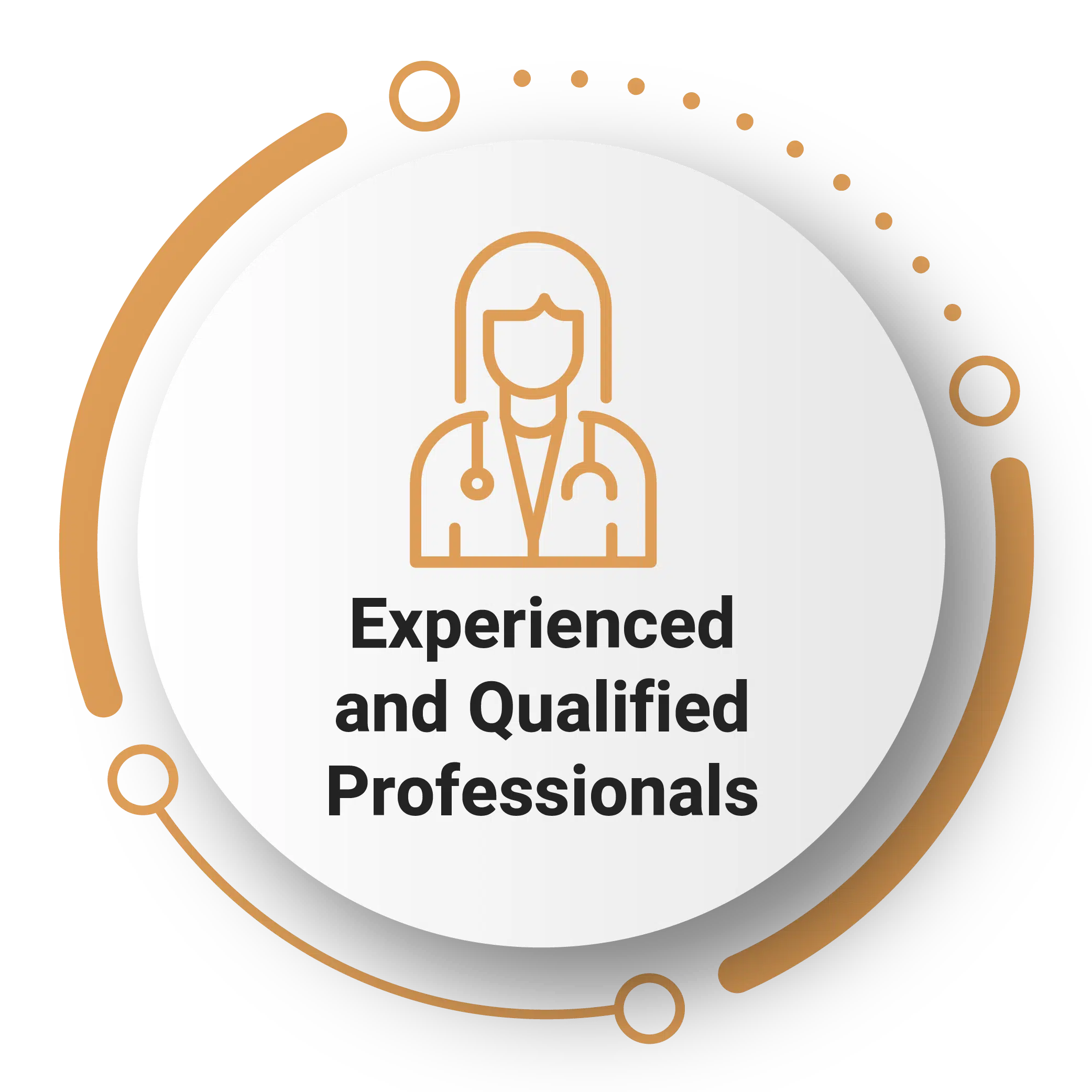 Experienced and Qualified Professionals