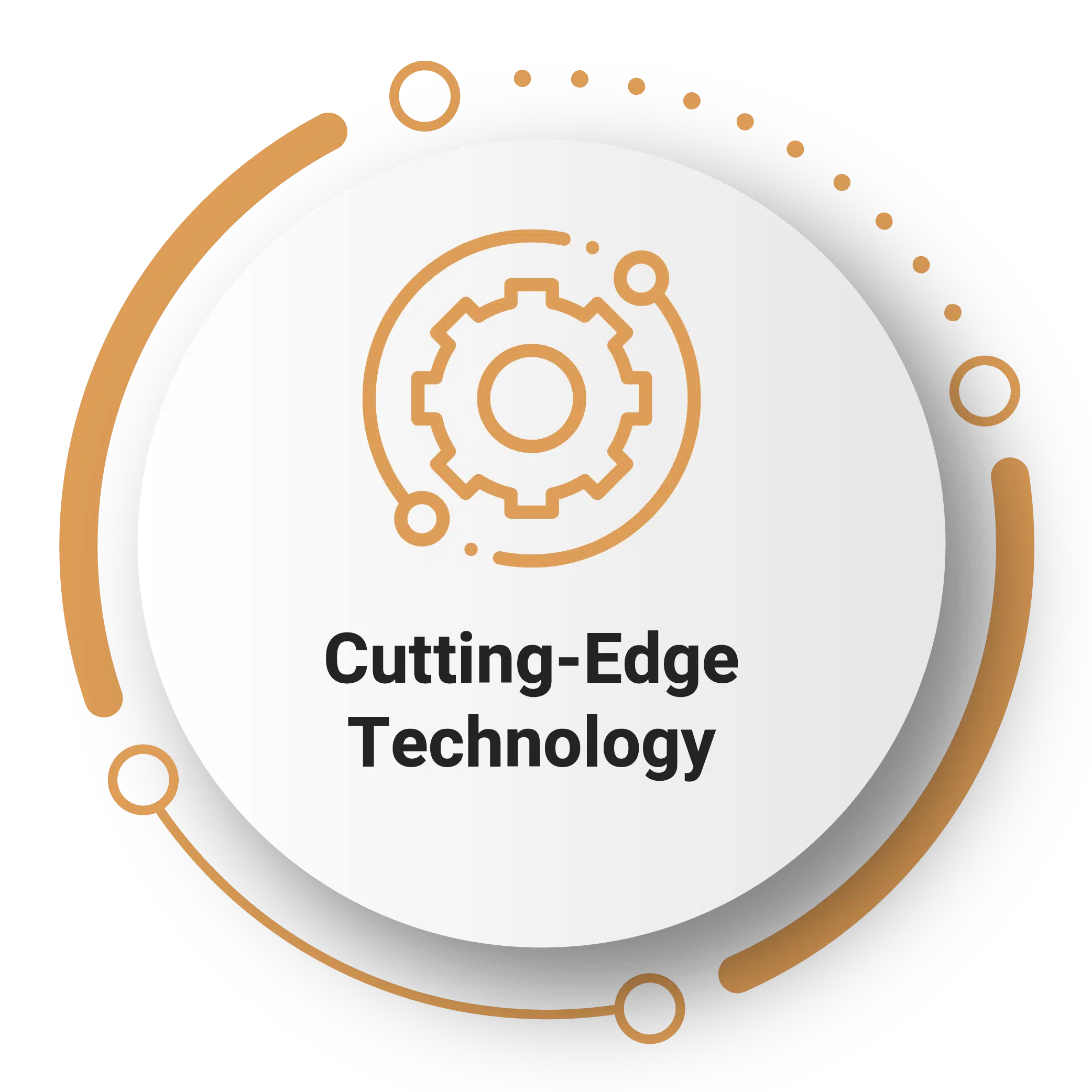 Cutting-Edge Technology