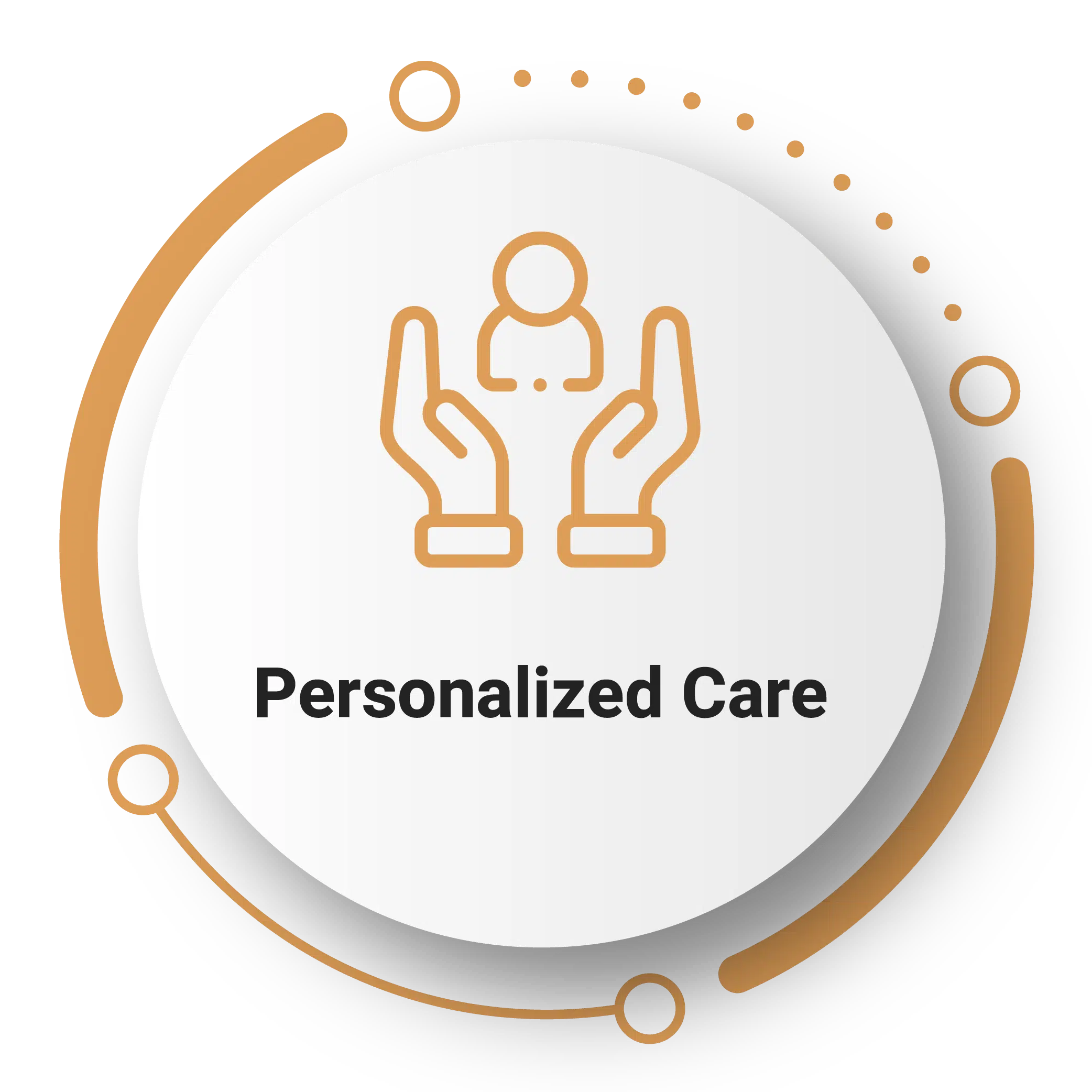 Personalized Care