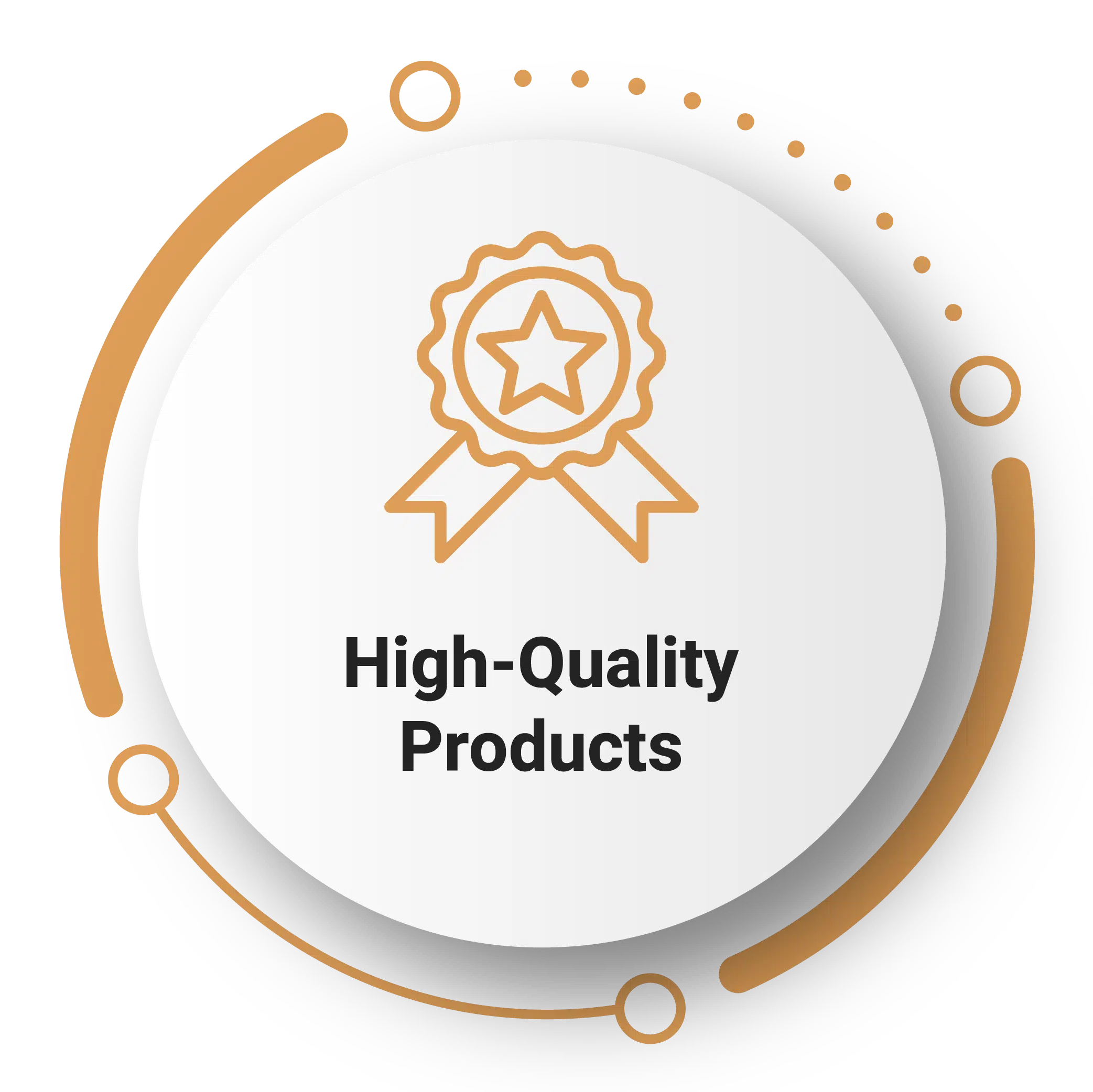 High-Quality Products