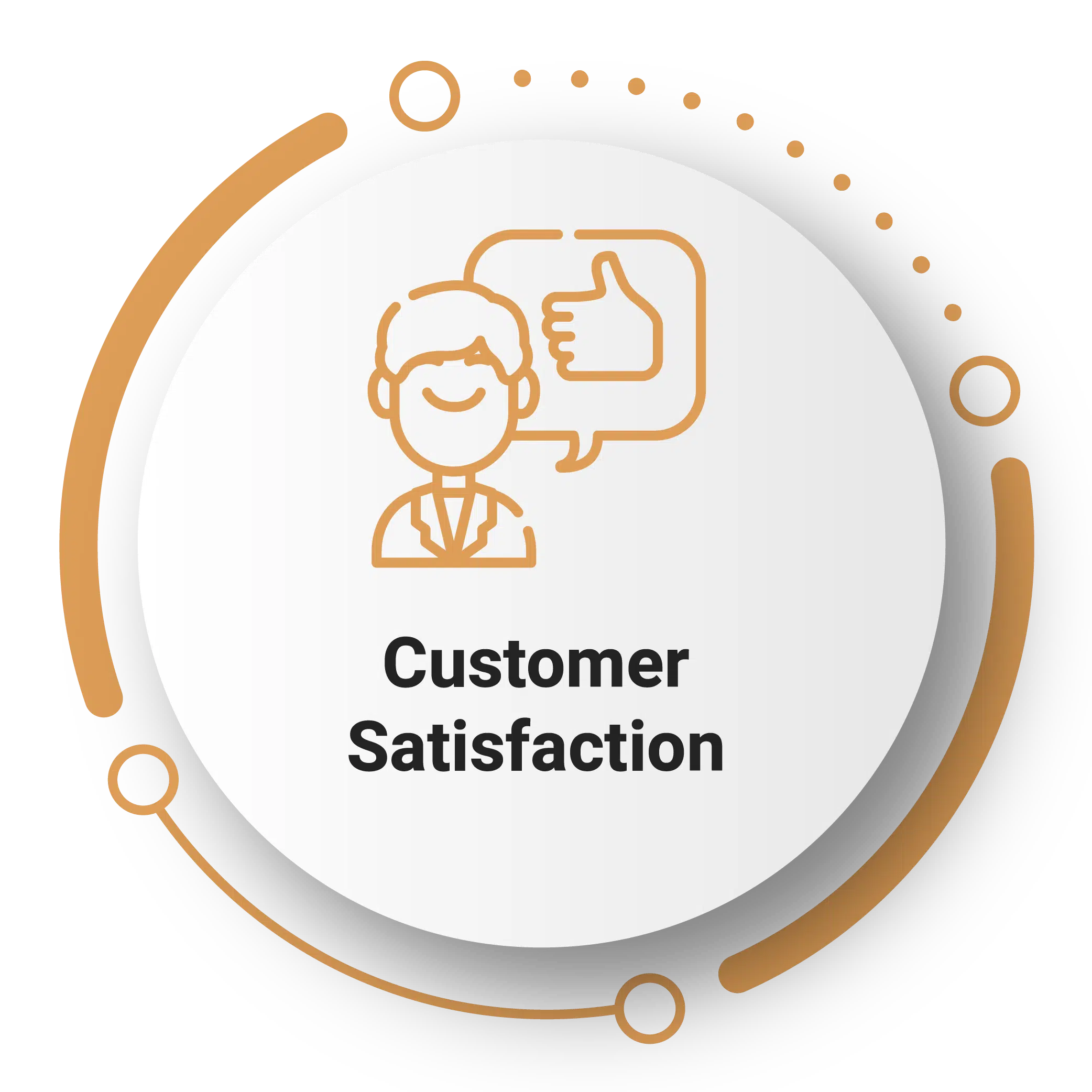 Customer Satisfaction