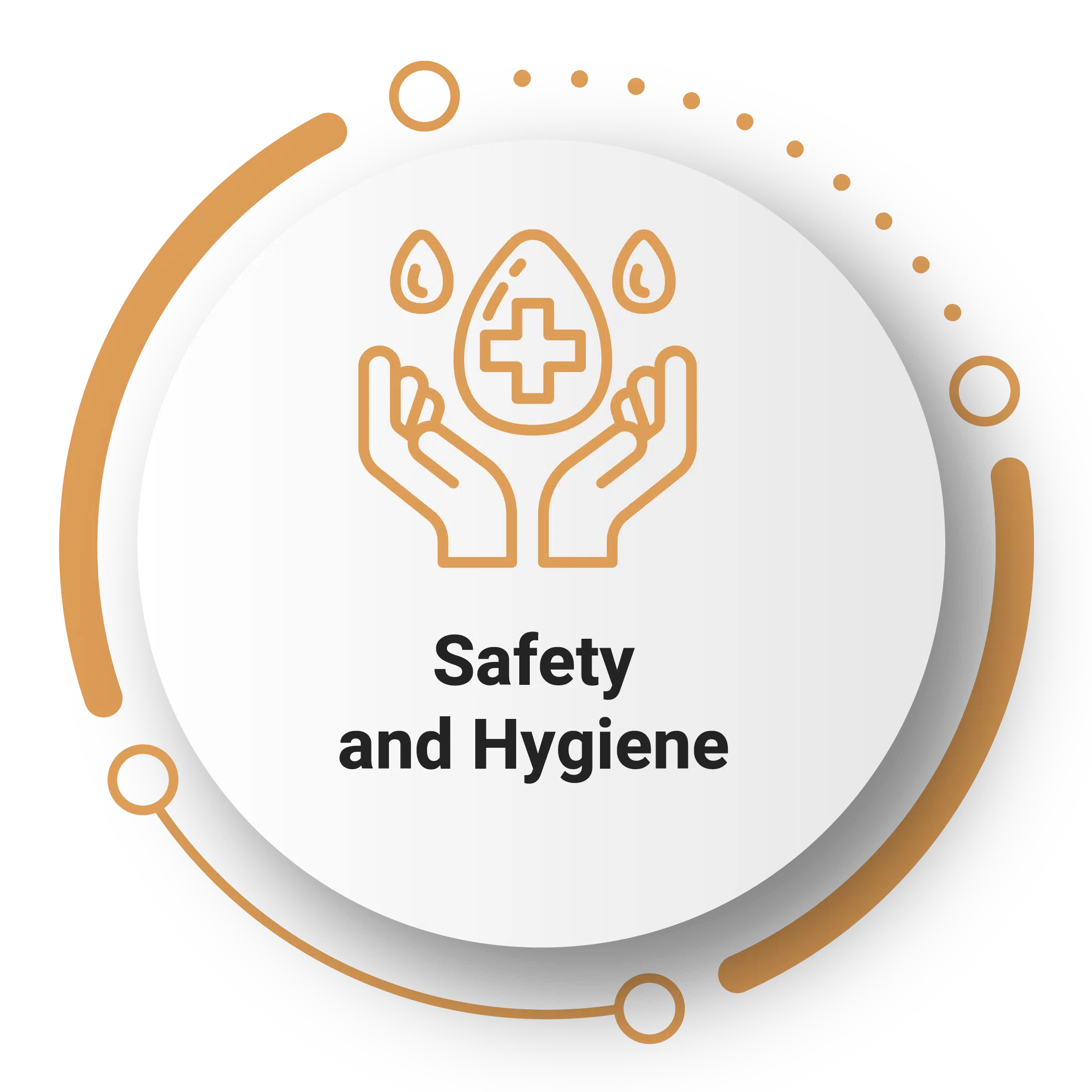 Safety
and Hygiene